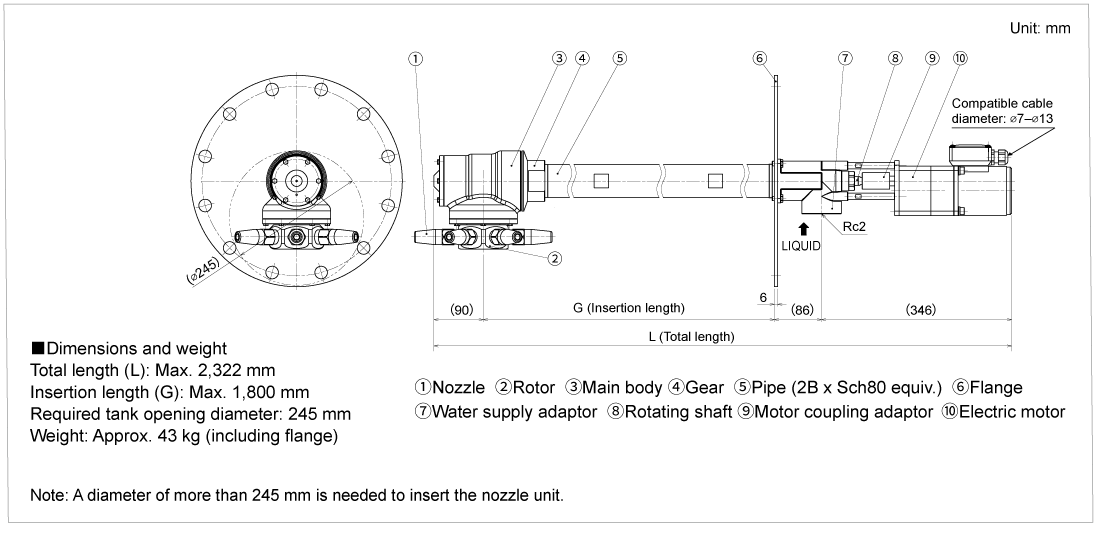 Unit: mm

①
③ ④ ⑤
⑥
⑦ ⑧ ⑨ ⑩

Compatible cable diameter: ⌀7–⌀13

(⌀245)

②

LIQUID

Rc2

(90)
G (Insertion length)
6
(86)
(346)
L (Total length)

■Dimensions and weight
Total length (L): Max. 2,322 mm
Insertion length (G): Max. 1,800 mm
Required tank opening diameter: 245 mm
Weight: Approx. 43 kg (including flange)

①Nozzle ②Rotor ③Main body ④Gear ⑤Pipe (2B x Sch80 equiv.) ⑥Flange
⑦Water supply adaptor ⑧Rotating shaft ⑨Motor coupling adaptor ⑩Electric motor

Note: A diameter of more than 245 mm is needed to insert the nozzle unit.