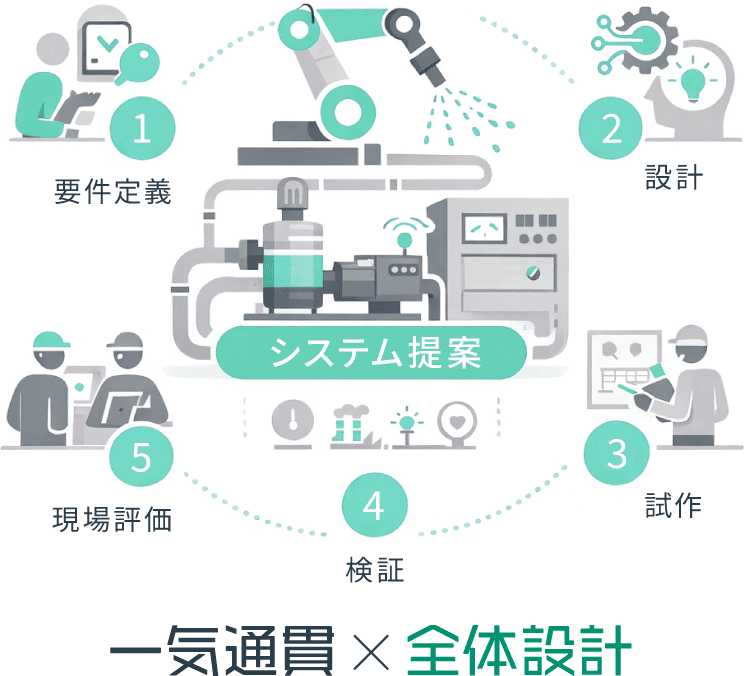 1
要件定義

2
設計

システム提案

3
試作

4
検証

5
現場評価

一気通貫 × 全体設計